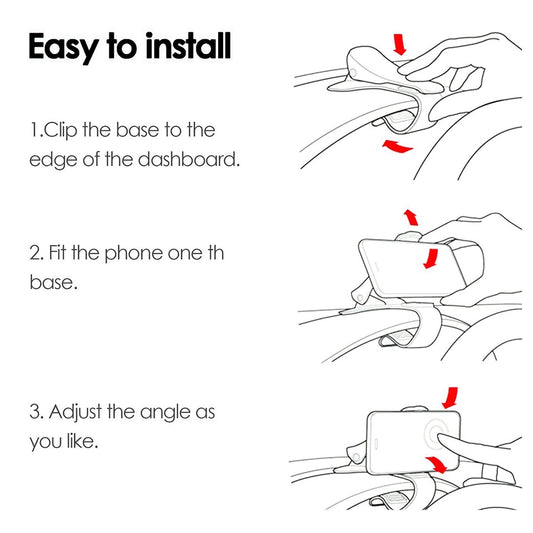 Easy to install

1.Clip the base to the edge of the dashboard.

2. Fit the phone one th base.

3. Adjust the angle as you like.